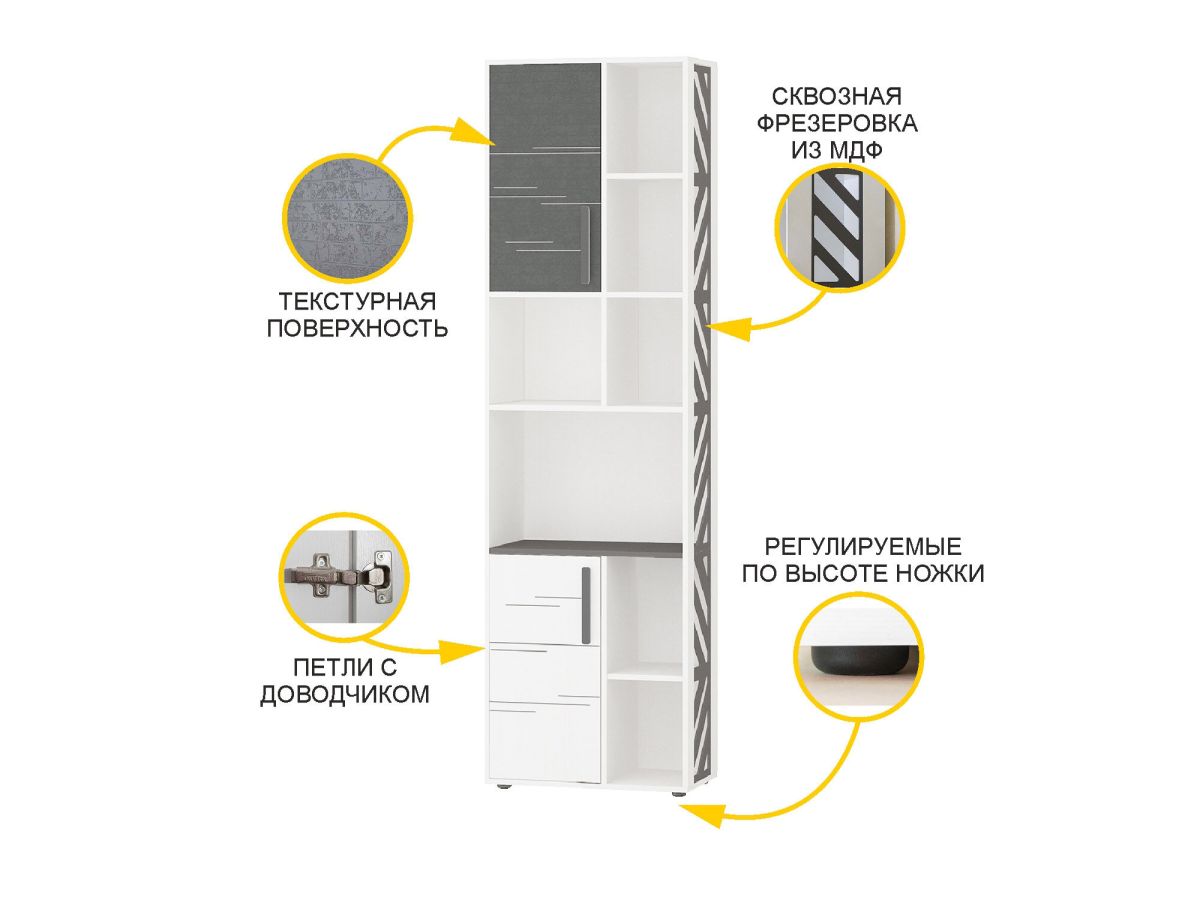 СКВОЗНАЯ ФРЕЗЕРОВКА ИЗ МДФ

ТЕКСТУРНАЯ ПОВЕРХНОСТЬ

РЕГУЛИРУЕМЫЕ ПО ВЫСОТЕ НОЖКИ

ПЕТЛИ С ДОВОДЧИКОМ