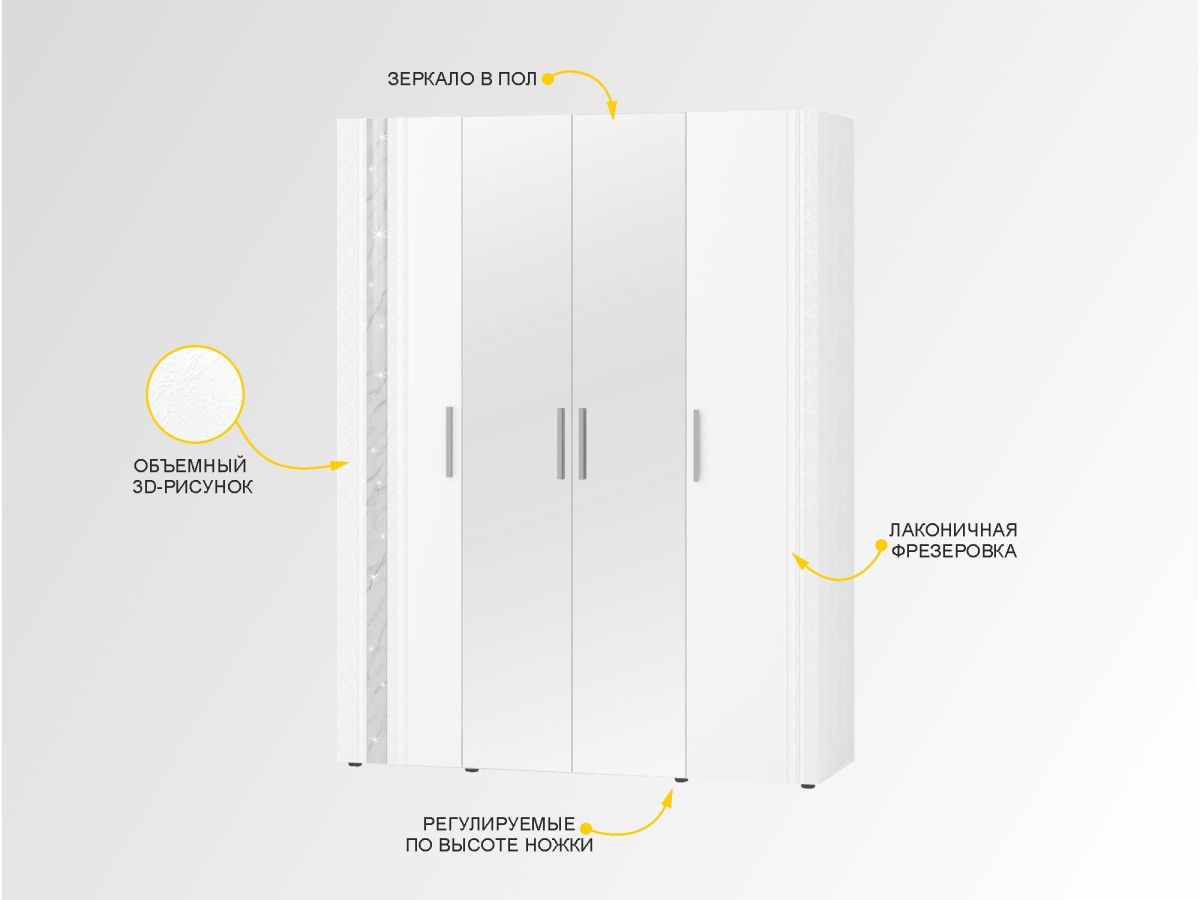 ЗЕРКАЛО В ПОЛ

ОБЪЕМНЫЙ 3D-РИСУНОК

ЛАКОНИЧНАЯ ФРЕЗЕРОВКА

РЕГУЛИРУЕМЫЕ ПО ВЫСОТЕ НОЖКИ