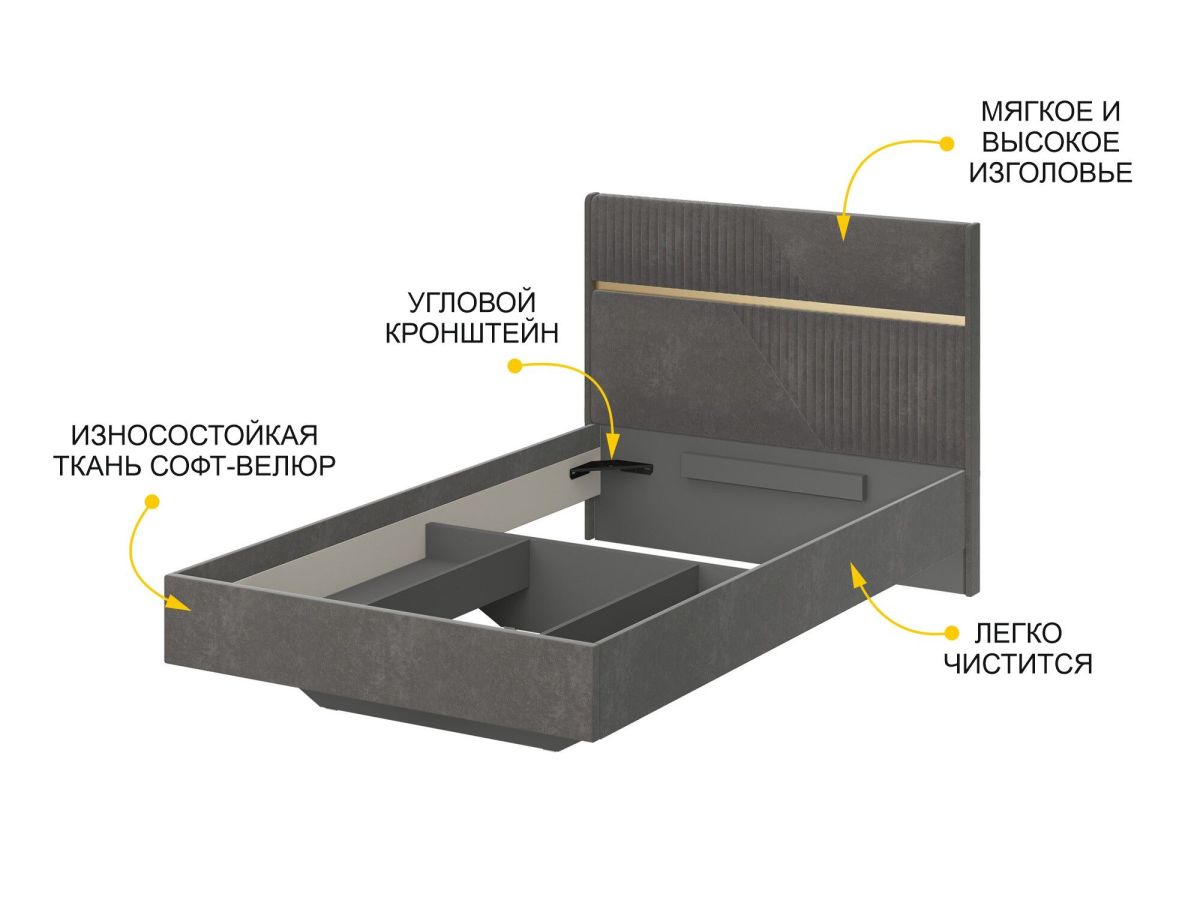 МЯГКОЕ И ВЫСОКОЕ ИЗГОЛОВЬЕ

УГЛОВОЙ КРОНШТЕЙН

ИЗНОСОСТОЙКАЯ ТКАНЬ СОФТ-ВЕЛЮР

ЛЕГКО ЧИСТИТСЯ