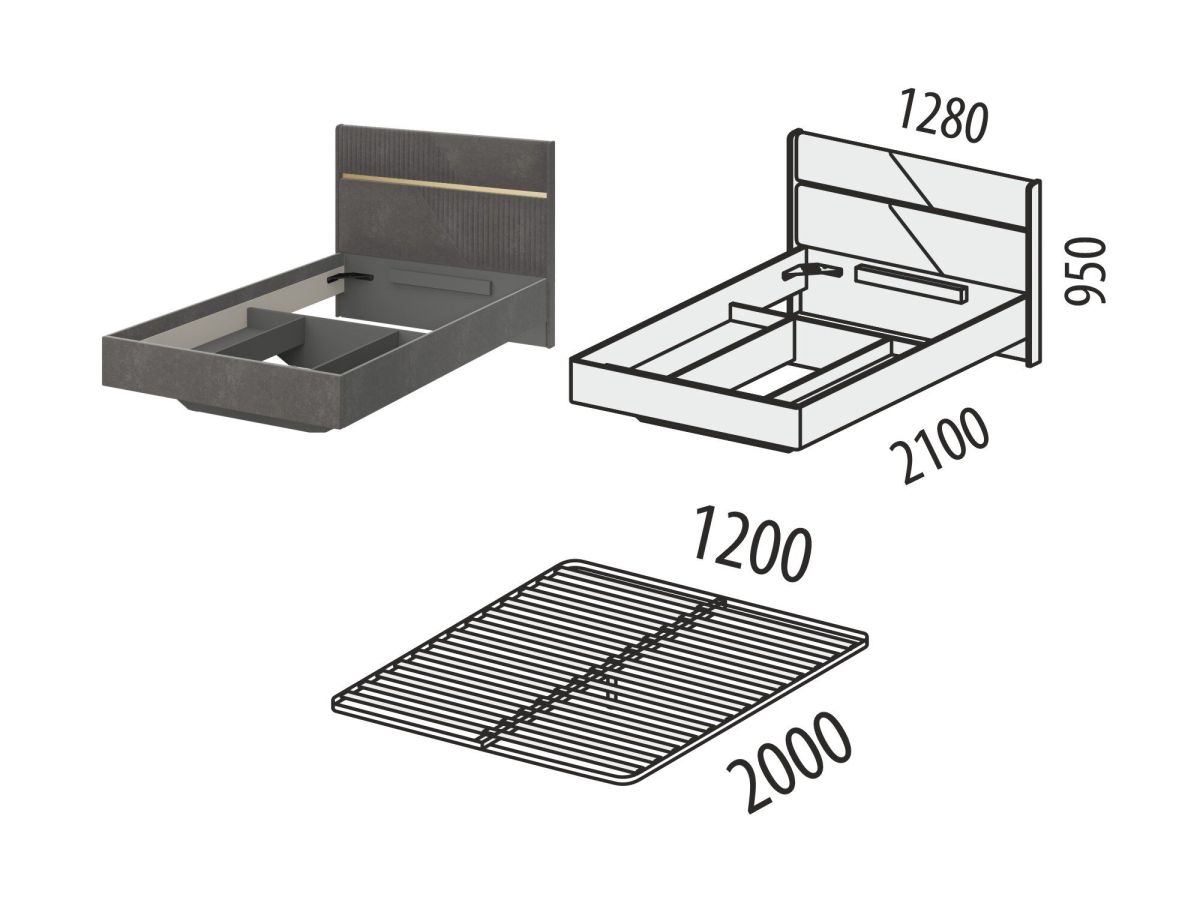 1280
950
2100
1200
2000